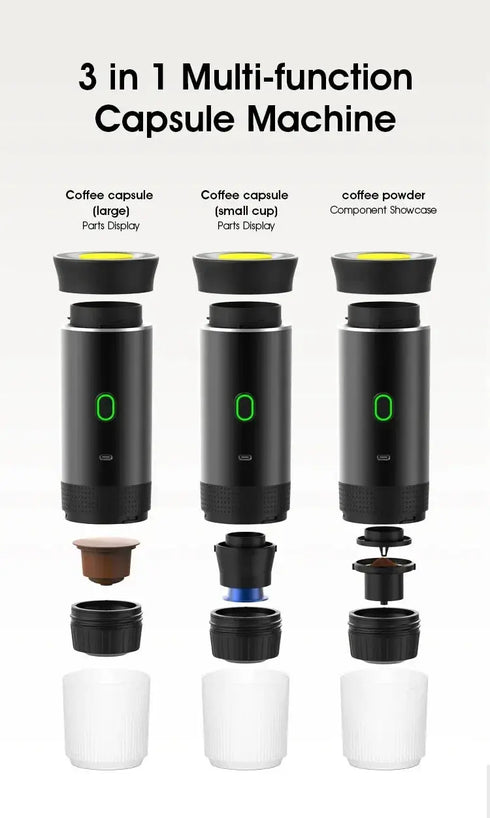 3 in 1 Multi-function Capsule Machine

Coffee capsule (large)
Parts Display

Coffee capsule (small cup)
Parts Display

coffee powder
Component Showcase